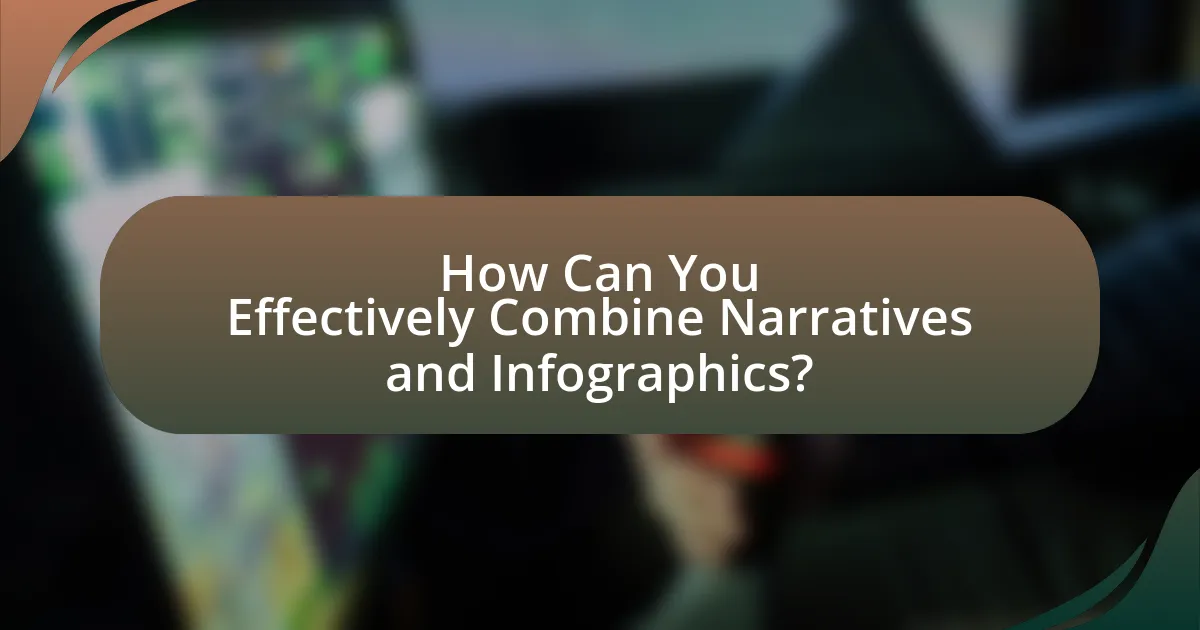 How Can You Effectively Combine Narratives and Infographics?